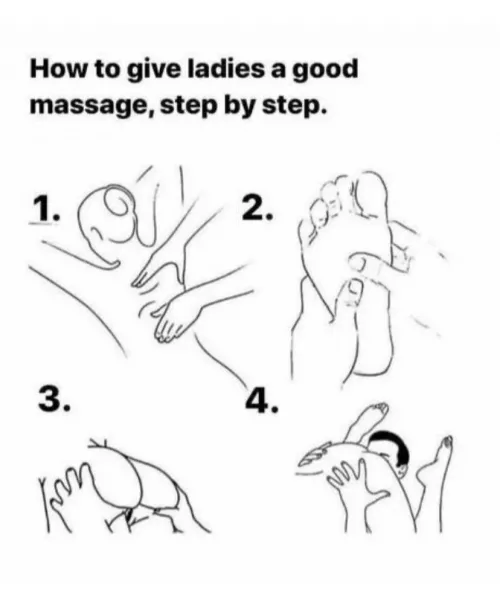 How to give ladies a good massage, step by step.

1.

2.

3.

4.