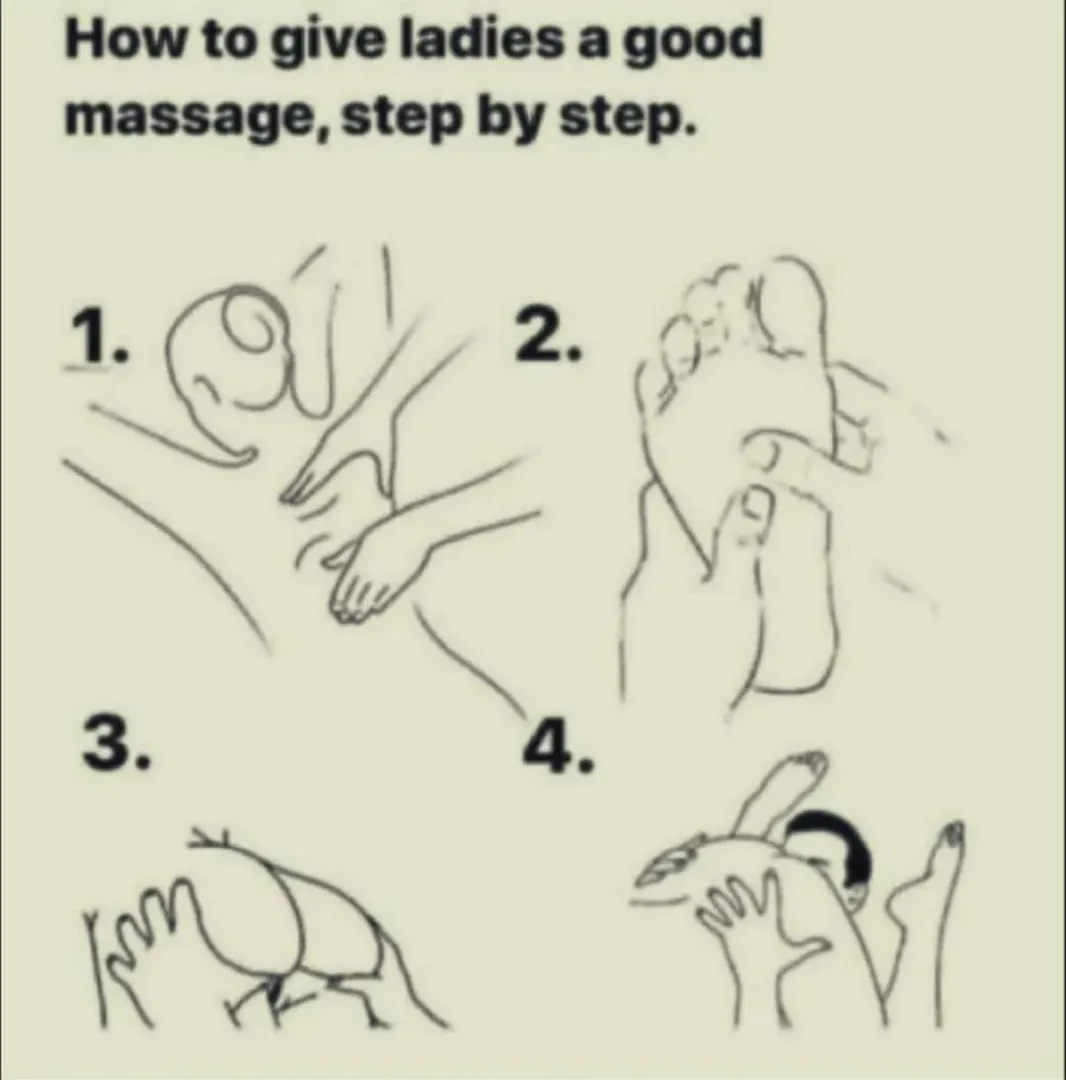 How to give ladies a good massage, step by step.

1.

2.

3.

4.