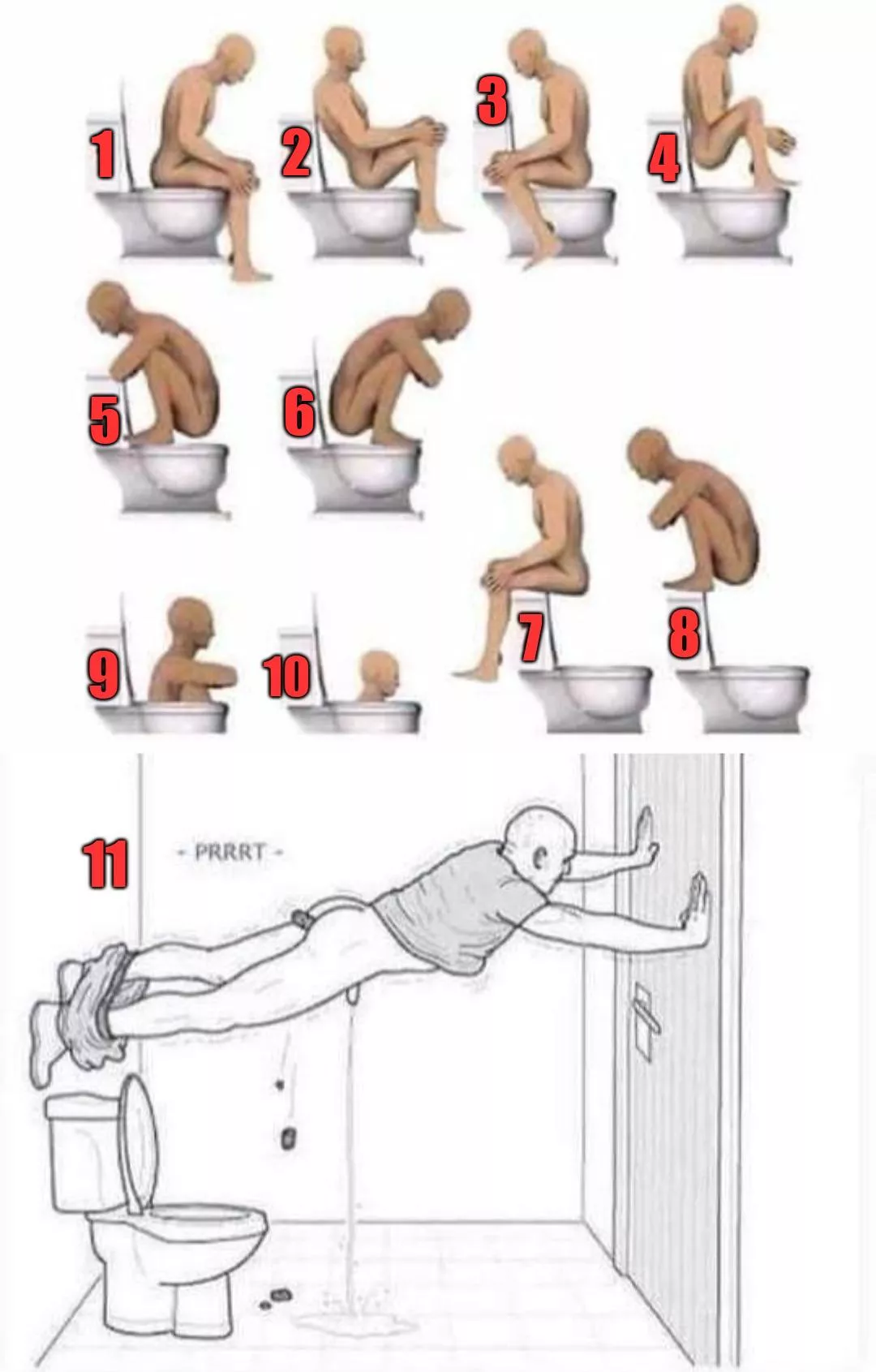 1
2
3
4
5
6
7
8
9
10
11
- PRRRT -