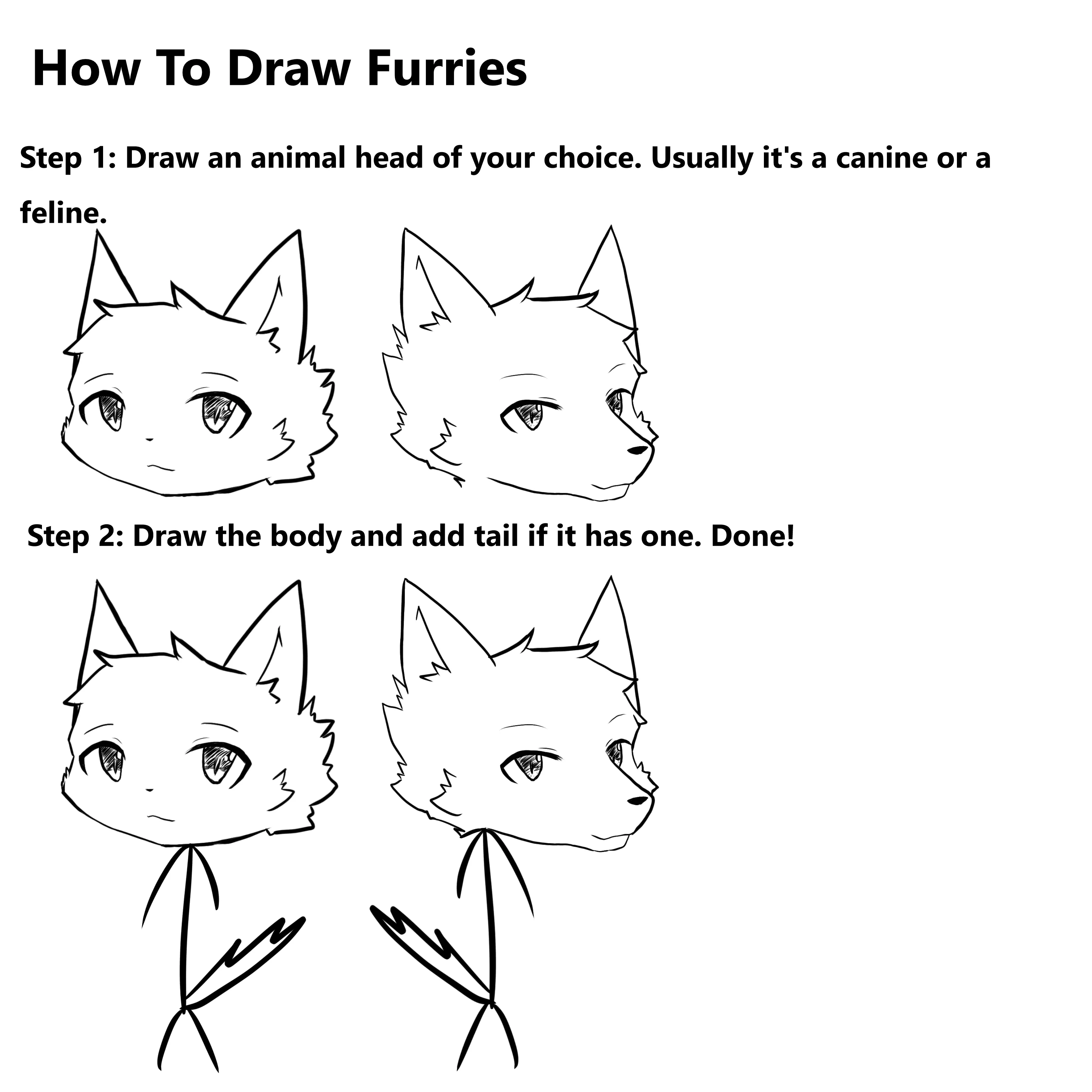 How To Draw Furries

Step 1: Draw an animal head of your choice. Usually it's a canine or a feline.

Step 2: Draw the body and add tail if it has one. Done!