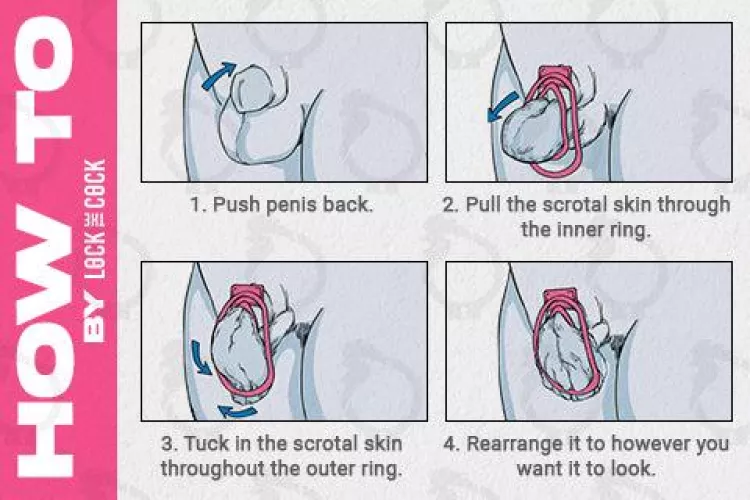 HOW TO

BY LOCK THE COCK

1. Push penis back.

2. Pull the scrotal skin through the inner ring.

3. Tuck in the scrotal skin throughout the outer ring.

4. Rearrange it to however you want it to look.