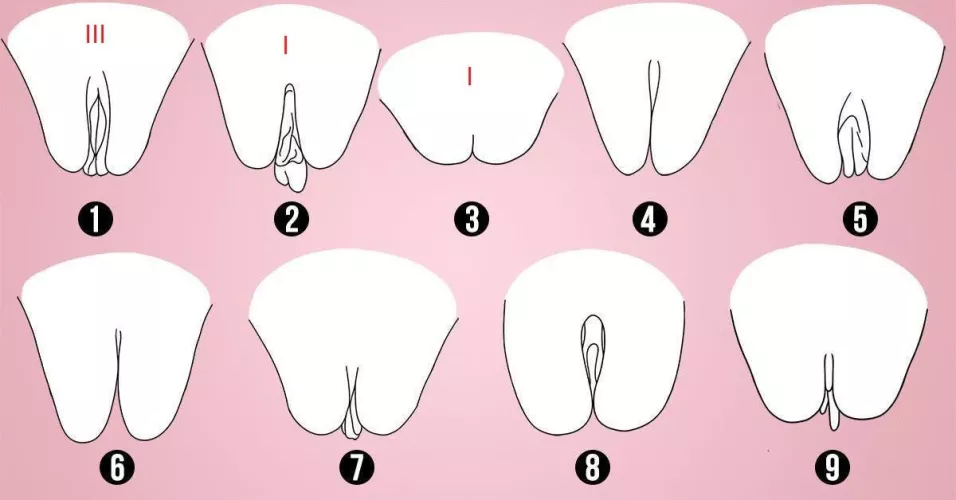 III
I
I
1
2
3
4
5
6
7
8
9