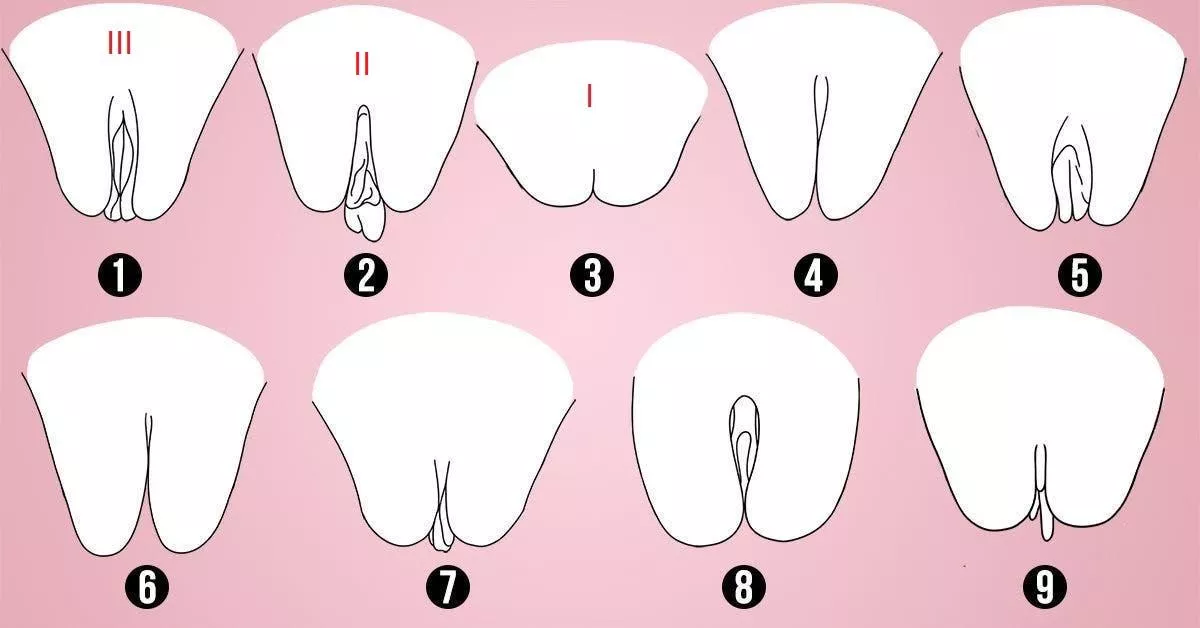 III

II

I

1

2

3

4

5

6

7

8

9