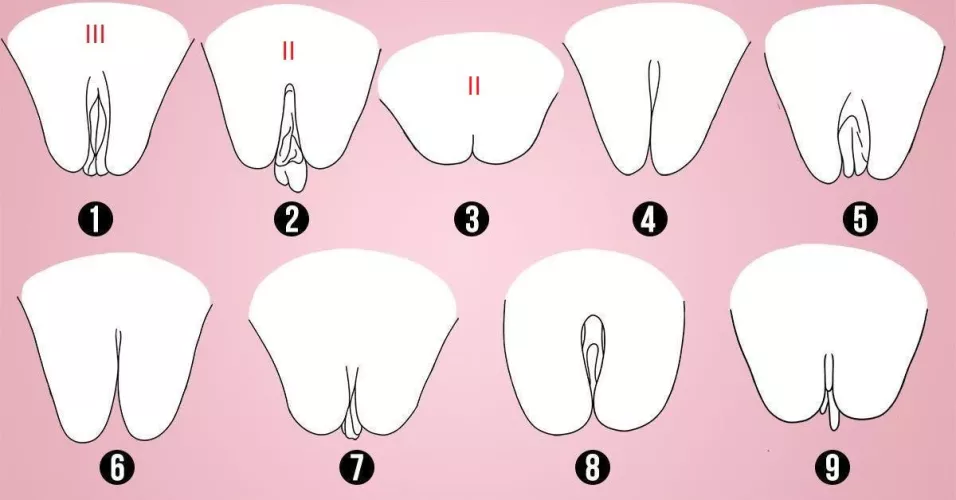 III
II
II
1
2
3
4
5
6
7
8
9