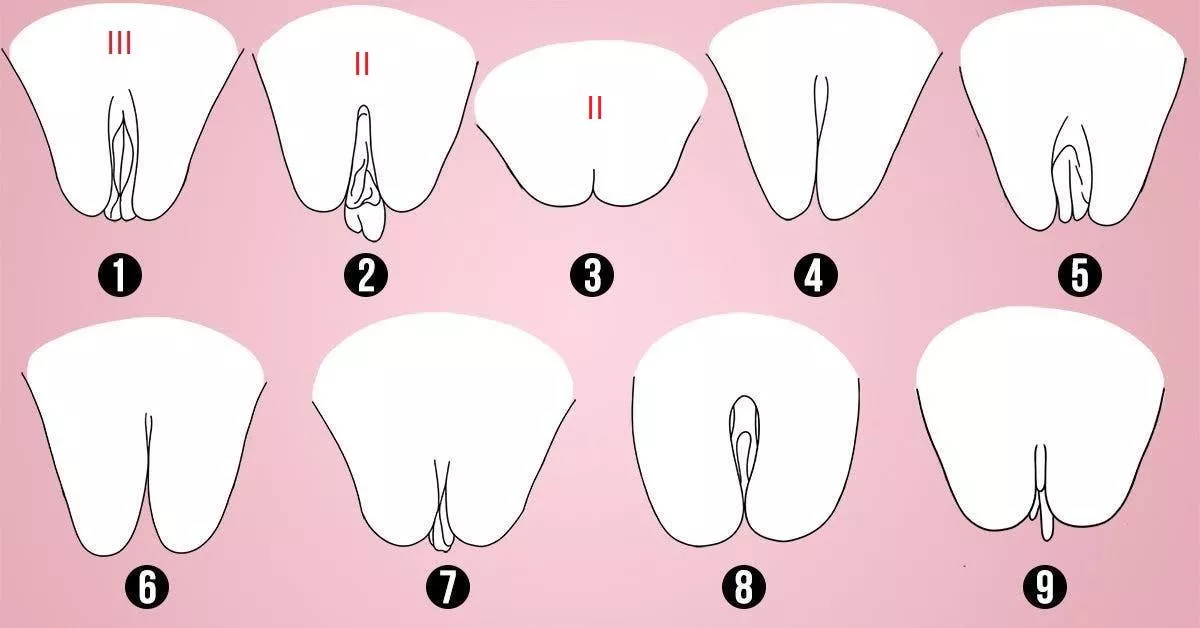 III
II
II
1
2
3
4
5
6
7
8
9