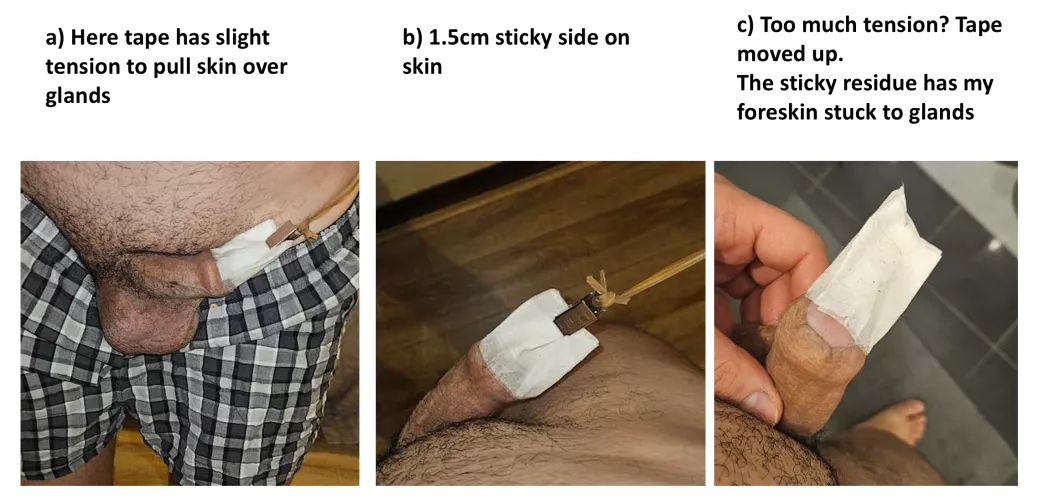 a) Here tape has slight tension to pull skin over glands

b) 1.5cm sticky side on skin

c) Too much tension? Tape moved up.
The sticky residue has my foreskin stuck to glands