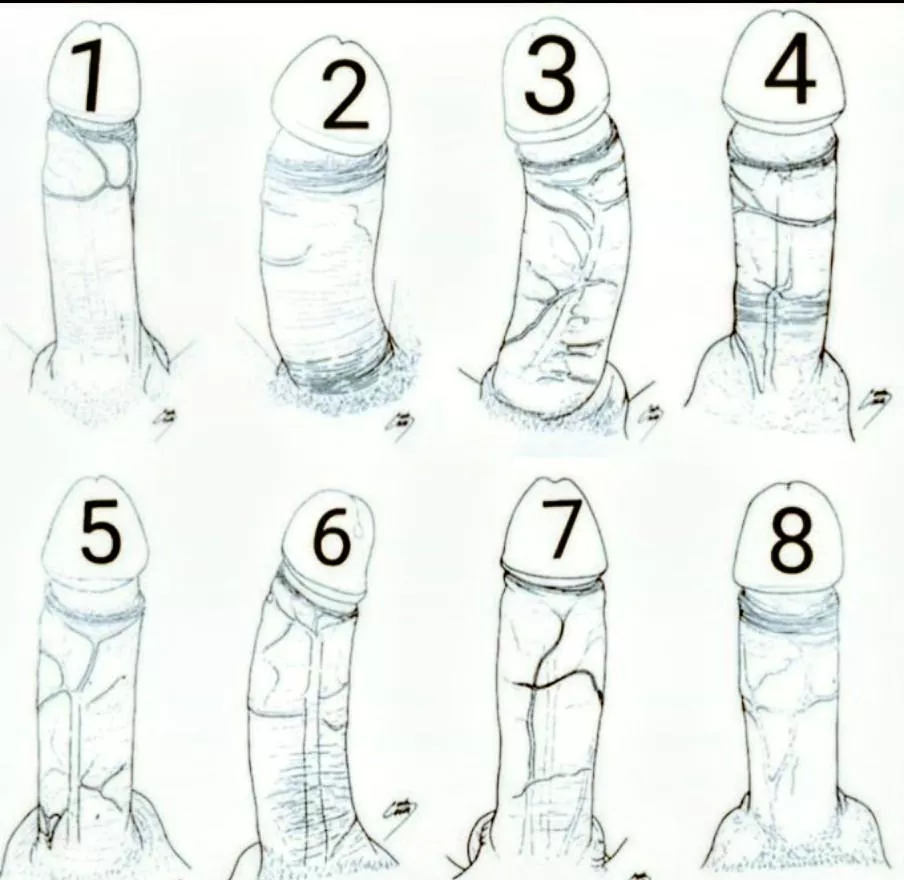 1 2 3 4
5 6 7 8