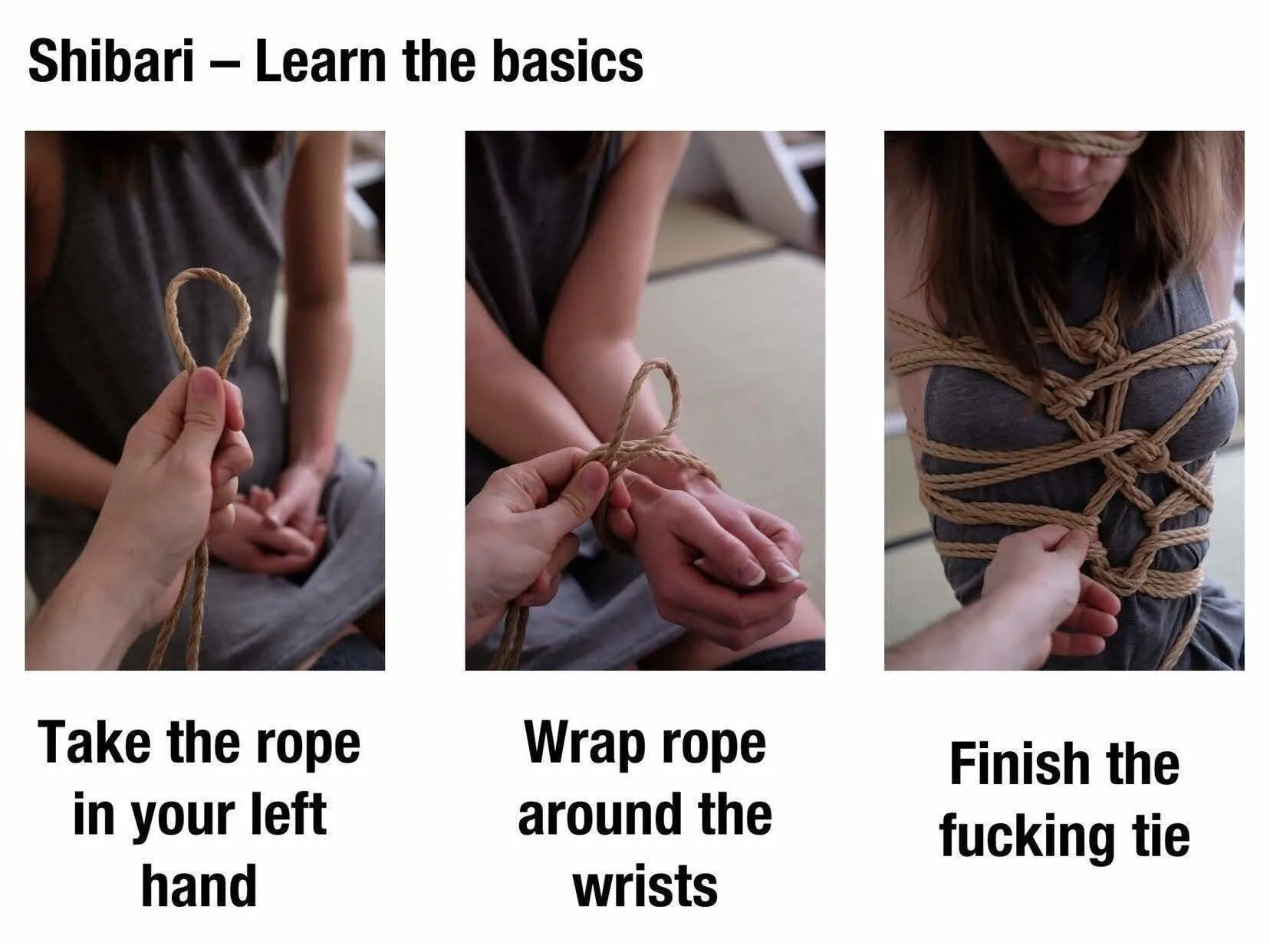 Shibari – Learn the basics

Take the rope in your left hand

Wrap rope around the wrists

Finish the fucking tie