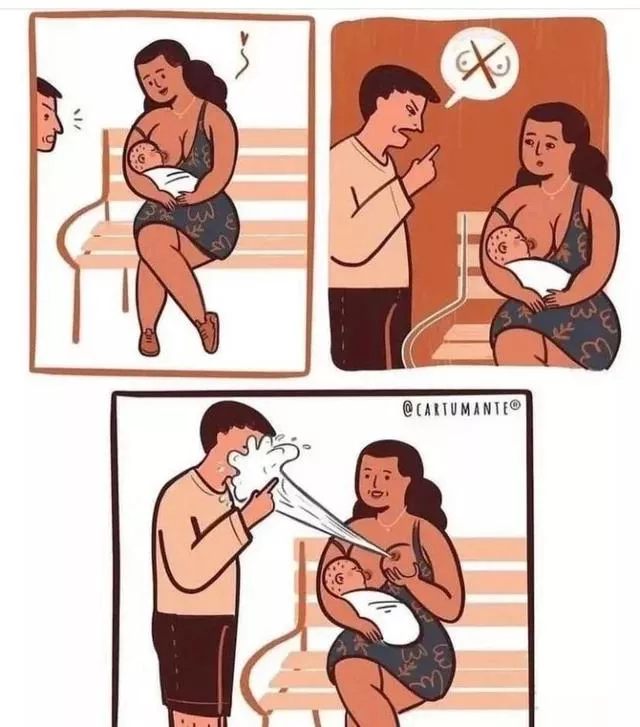 @CARTUMANTE®